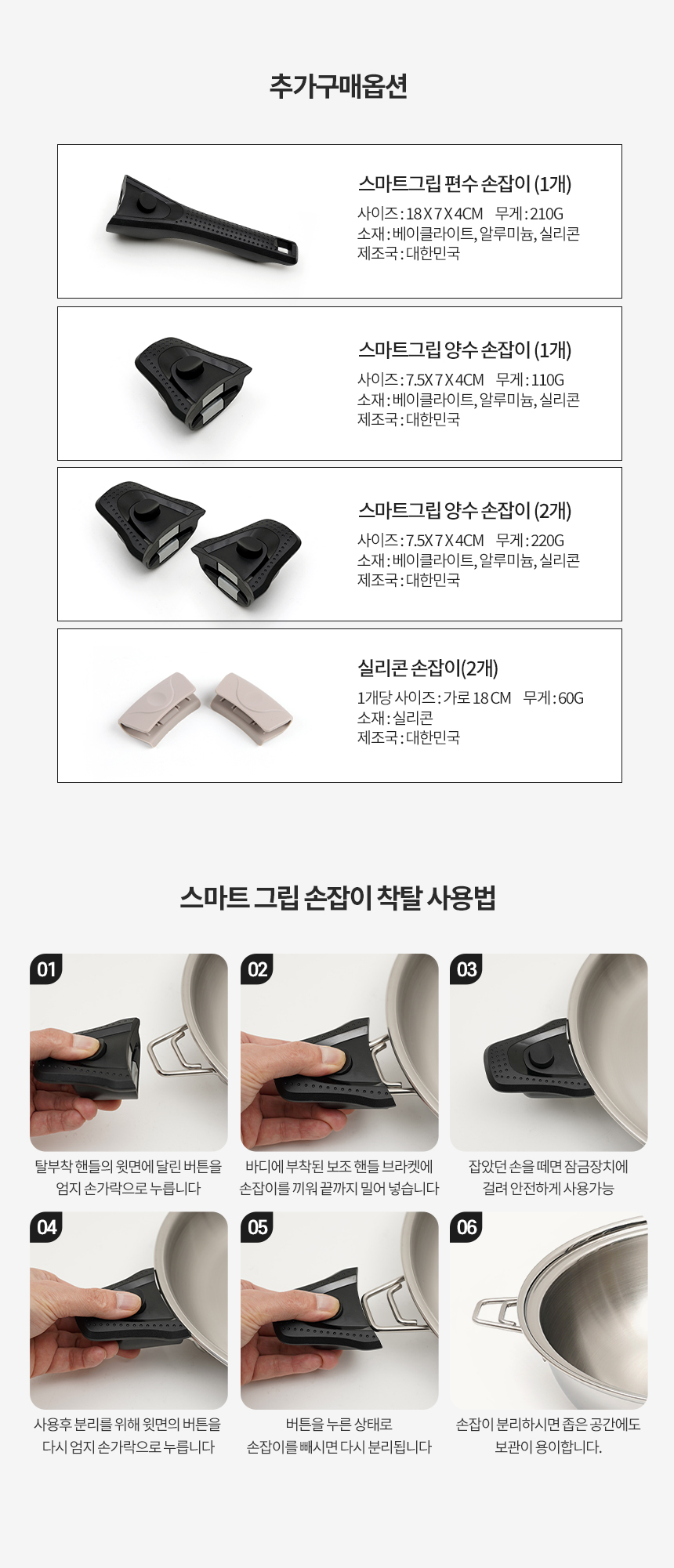 추가구매옵션

스마트그립 편수 손잡이 (1개)
사이즈 : 18 X 7 X 4CM 무게 : 210G
소재 : 베이클라이트, 알루미늄, 실리콘
제조국 : 대한민국

스마트그립 양수 손잡이 (1개)
사이즈 : 7.5X 7 X 4CM 무게 : 110G
소재 : 베이클라이트, 알루미늄, 실리콘
제조국 : 대한민국

스마트그립 양수 손잡이 (2개)
사이즈 : 7.5X 7 X 4CM 무게 : 220G
소재 : 베이클라이트, 알루미늄, 실리콘
제조국 : 대한민국

실리콘 손잡이(2개)
1개당 사이즈 : 가로 18 CM 무게 : 60G
소재 : 실리콘
제조국 : 대한민국

스마트 그립 손잡이 착탈 사용법

01
탈부착 핸들의 윗면에 달린 버튼을 엄지 손가락으로 누릅니다

02
바디에 부착된 보조 핸들 브라켓에 손잡이를 끼워 끝까지 밀어 넣습니다

03
잡았던 손을 떼면 잠금장치에 걸려 안전하게 사용가능

04
사용후 분리를 위해 윗면의 버튼을 다시 엄지 손가락으로 누릅니다

05
버튼을 누른 상태로 손잡이를 빼시면 다시 분리됩니다

06
손잡이 분리하시면 좁은 공간에도 보관이 용이합니다.